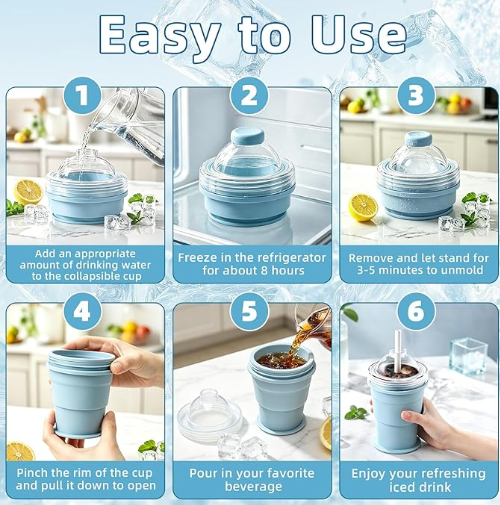 Easy to Use

1

Add an appropriate amount of drinking water to the collapsible cup

2

Freeze in the refrigerator for about 8 hours

3

Remove and let stand for 3-5 minutes to unmold

4

Pinch the rim of the cup and pull it down to open

5

Pour in your favorite beverage

6

Enjoy your refreshing iced drink