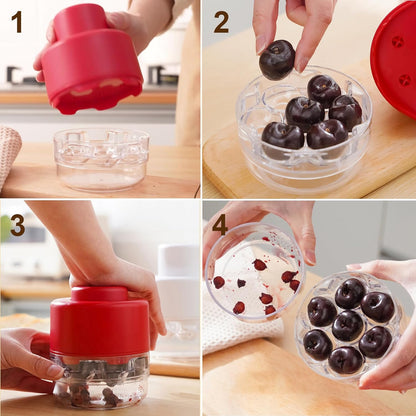 1

2

3

4